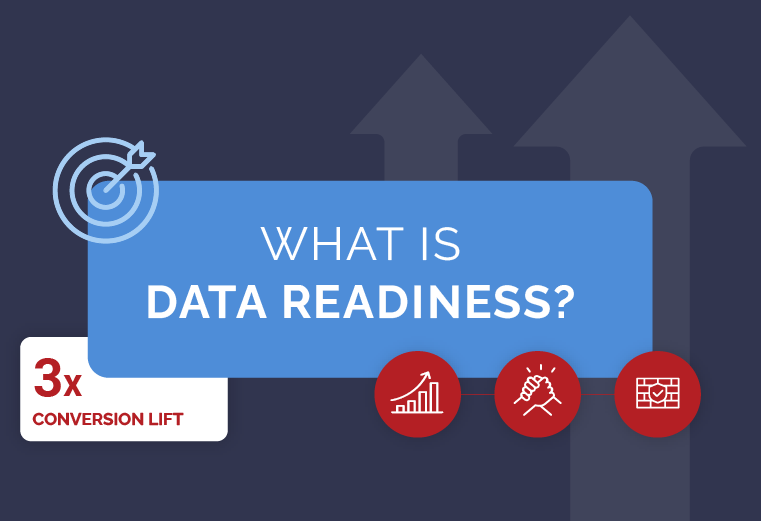 WHAT IS
DATA READINESS?

3x
CONVERSION LIFT